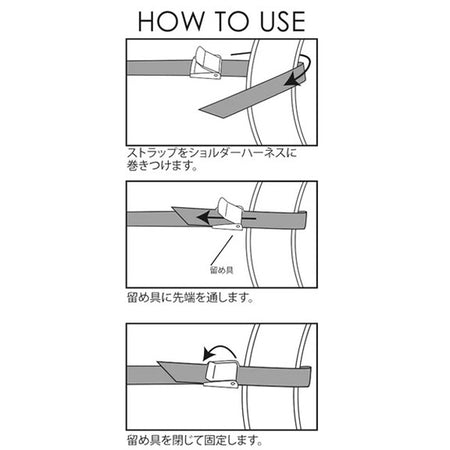 HOW TO USE

ストラップをショルダーハーネスに巻きつけます。

留め具

留め具に先端を通します。

留め具を閉じて固定します。