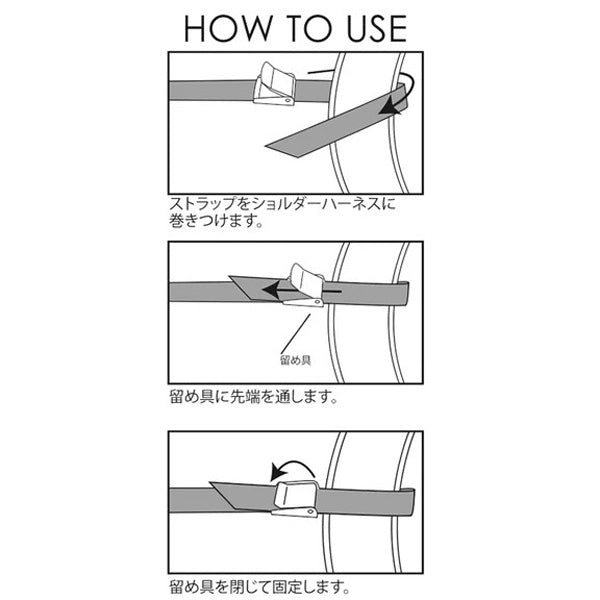 HOW TO USE

ストラップをショルダーハーネスに巻きつけます。

留め具

留め具に先端を通します。

留め具を閉じて固定します。